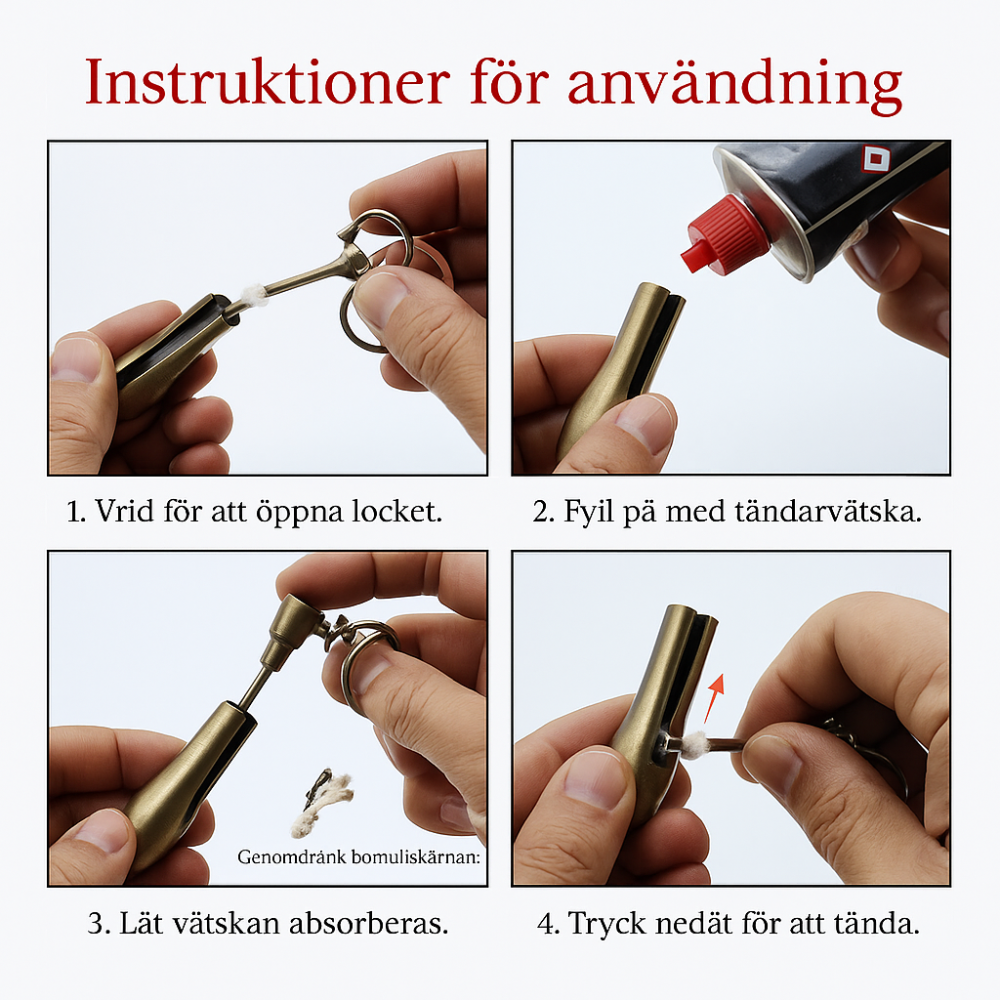 Instruktioner för användning

1. Vrid för att öppna locket.

2. Fyil pä med tändarvätska.

Genomdränk bomuliskärnan:

3. Lät vätskan absorberas.

4. Tryck nedät för att tända.